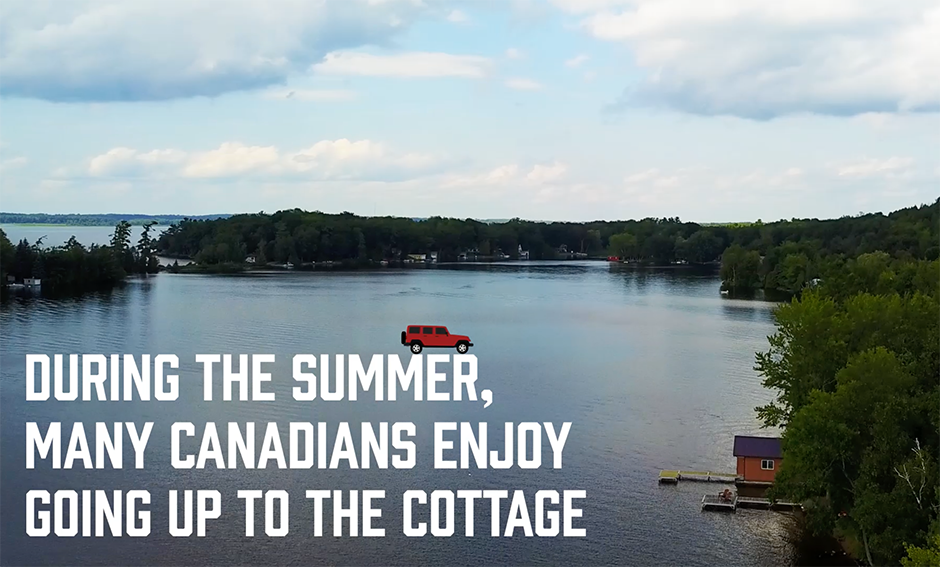 DURING THE SUMMER, MANY CANADIANS ENJOY GOING UP TO THE COTTAGE